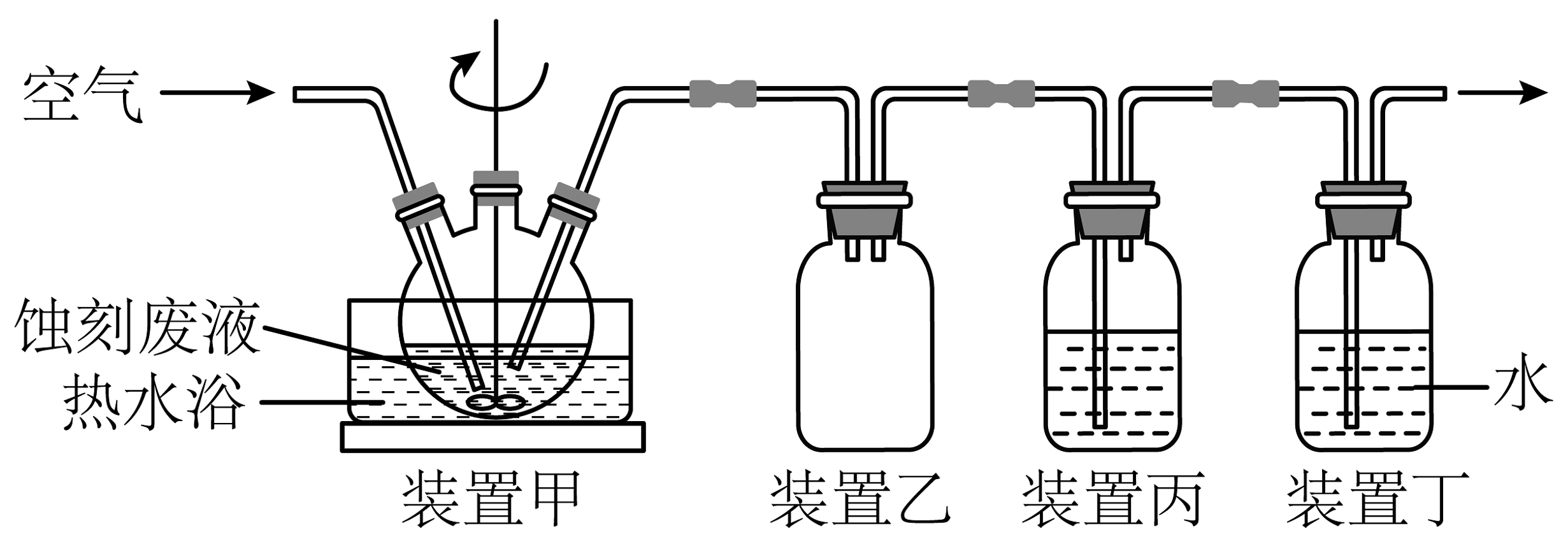 空气
蚀刻废液
热水浴
水
装置甲
装置乙
装置丙
装置丁