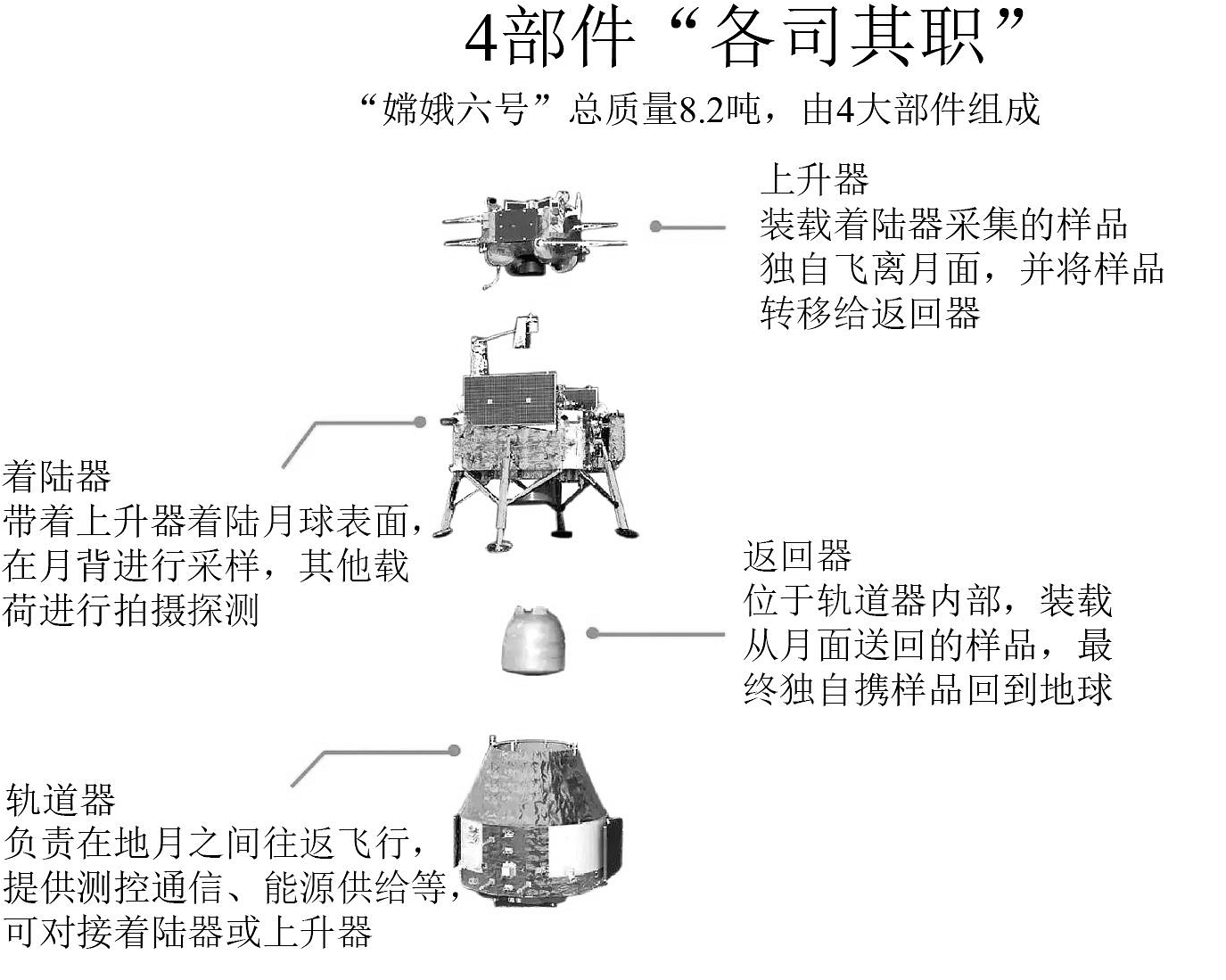 4部件“各司其职”

“嫦娥六号”总质量8.2吨，由4大部件组成

上升器
装载着陆器采集的样品独自飞离月面，并将样品转移给返回器

着陆器
带着上升器着陆月球表面，在月背进行采样，其他载荷进行拍摄探测

返回器
位于轨道器内部，装载从月面送回的样品，最终独自携样品回到地球

轨道器
负责在地月之间往返飞行，提供测控通信、能源供给等，可对接着陆器或上升器