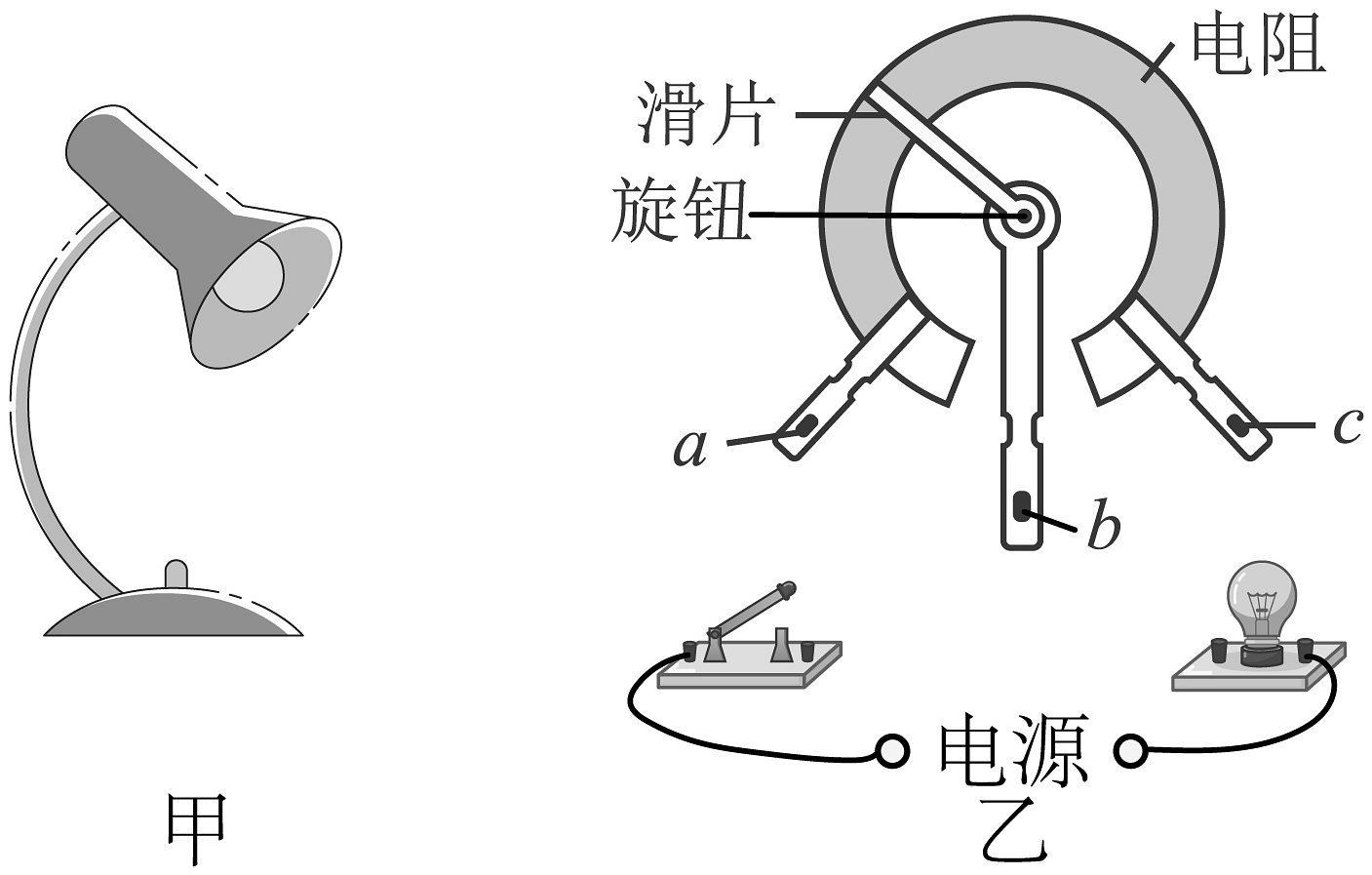 电阻
滑片
旋钮
$a$
$b$
$c$
电源
甲
乙