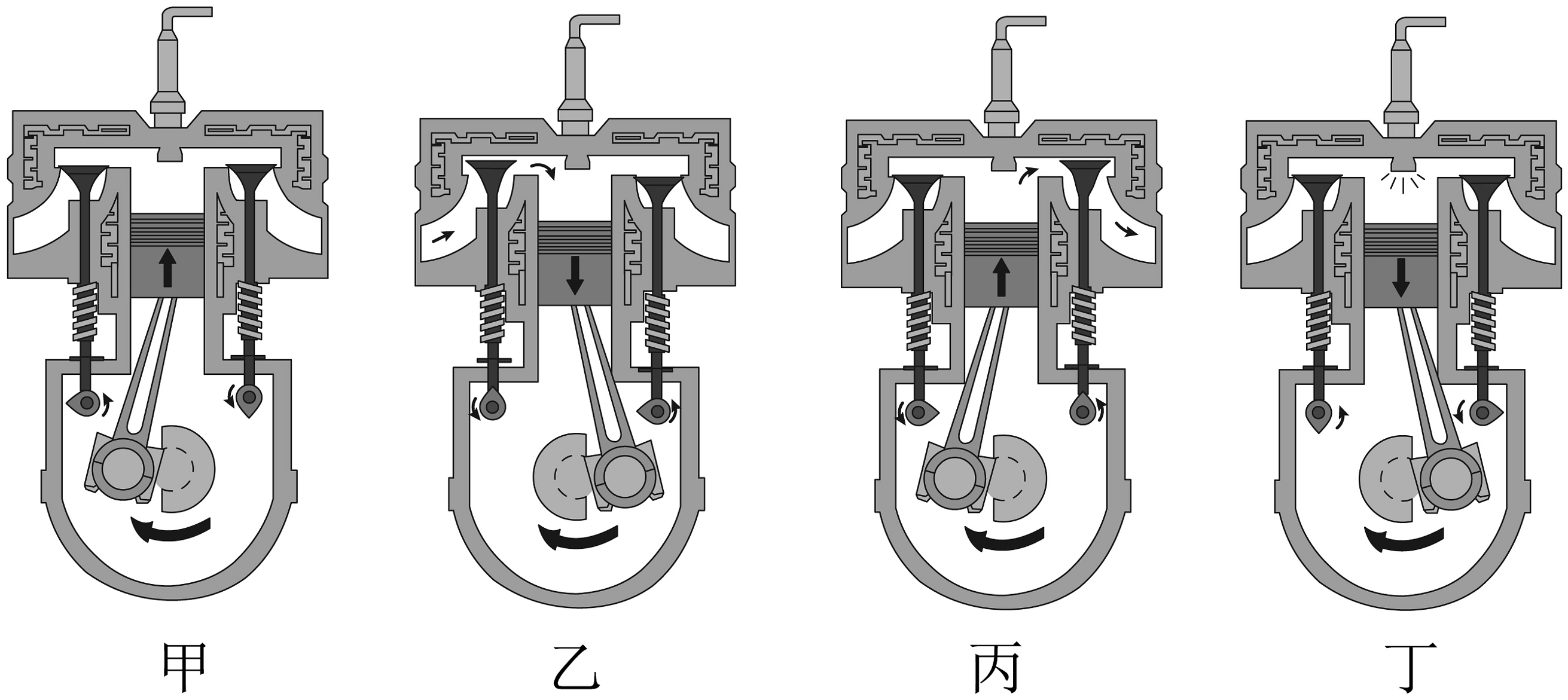 甲 乙 丙 丁