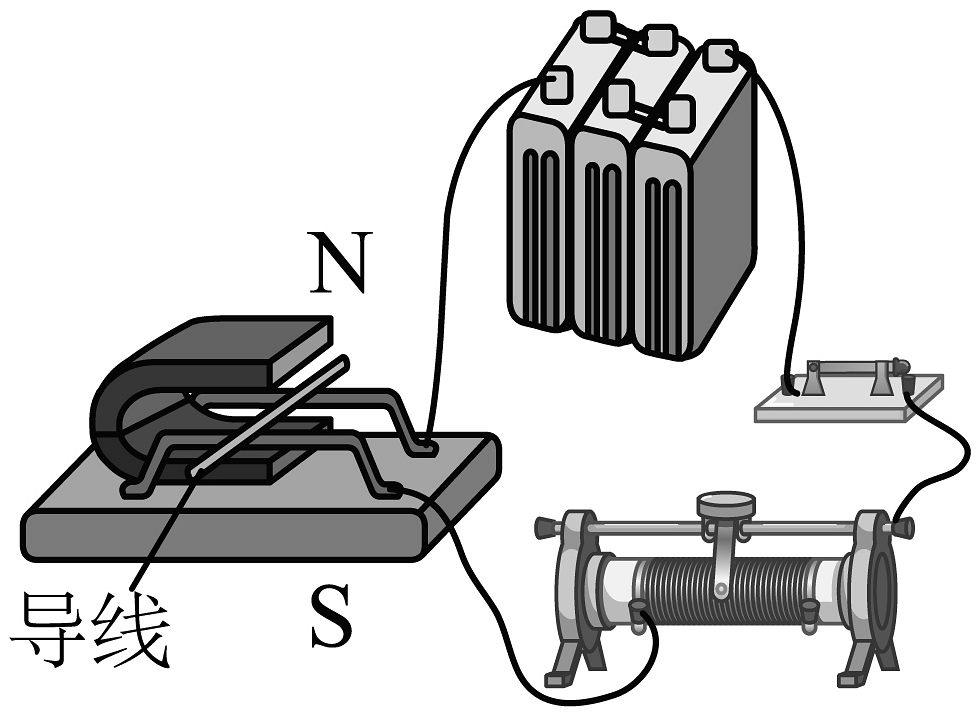 N

导线

S