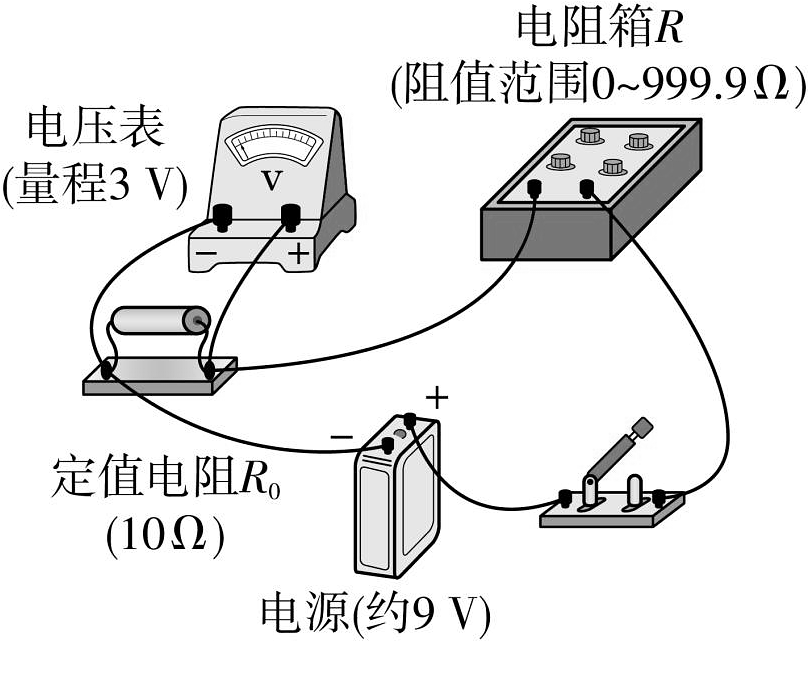 电阻箱$R$
(阻值范围0~999.9 Ω)

电压表
(量程3 V)

V

−
+

+
−

定值电阻$R_0$
(10 Ω)

电源(约9 V)