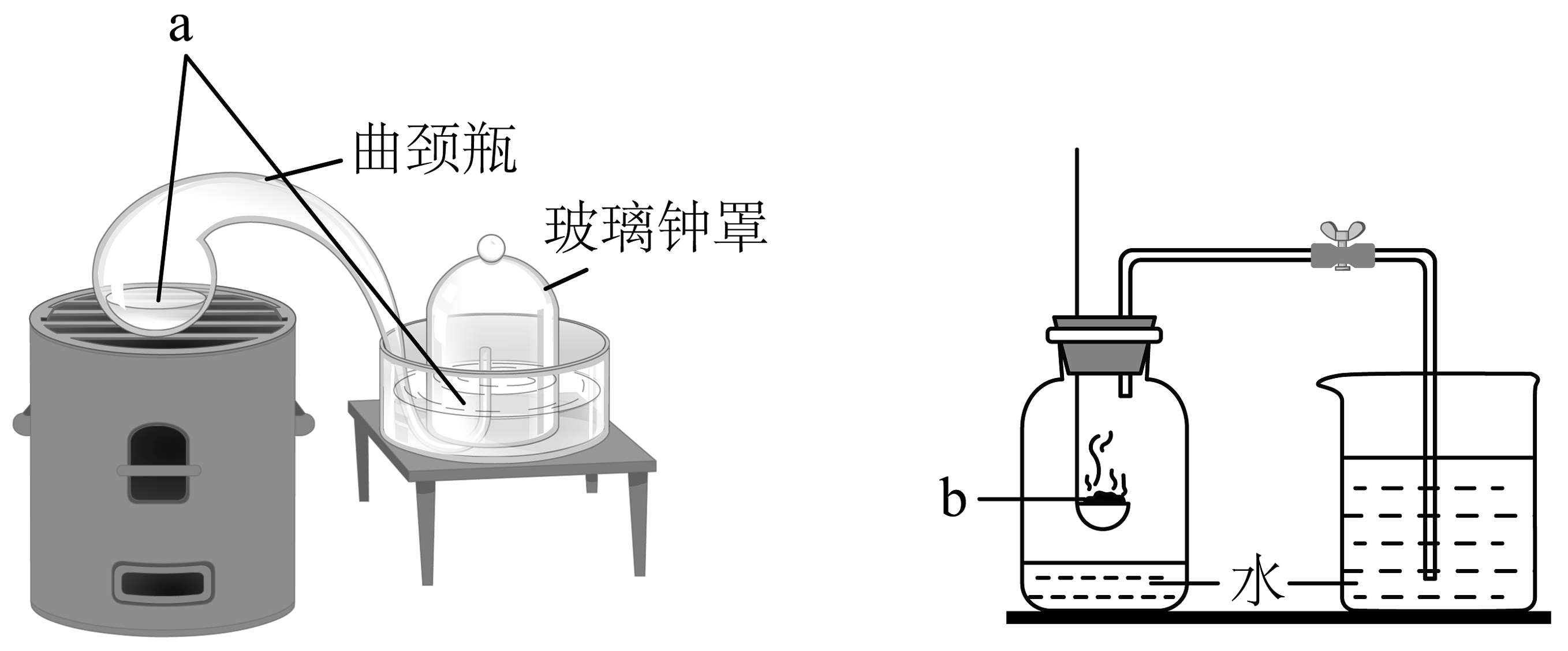 a
曲颈瓶
玻璃钟罩
b
水