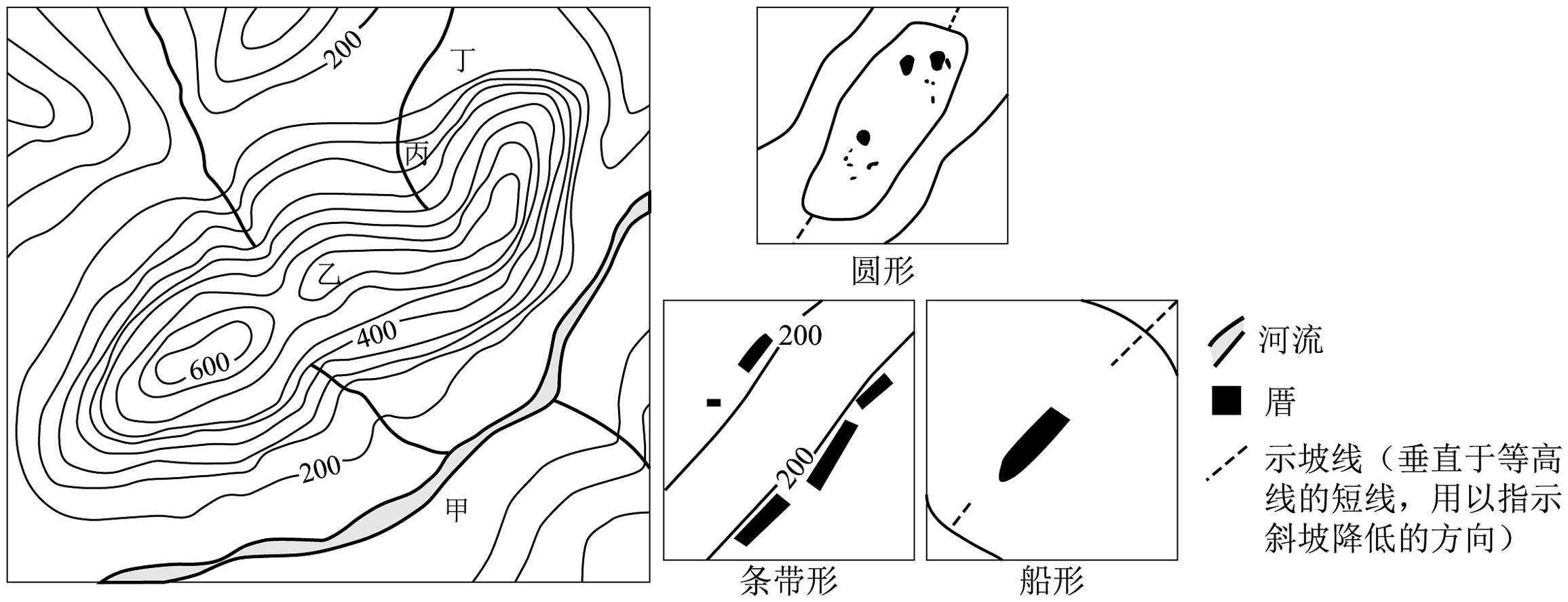 200
丁
丙
乙
400
600
200
甲

圆形

200
200
条带形

船形

河流
厝
示坡线（垂直于等高线的短线，用以指示斜坡降低的方向）