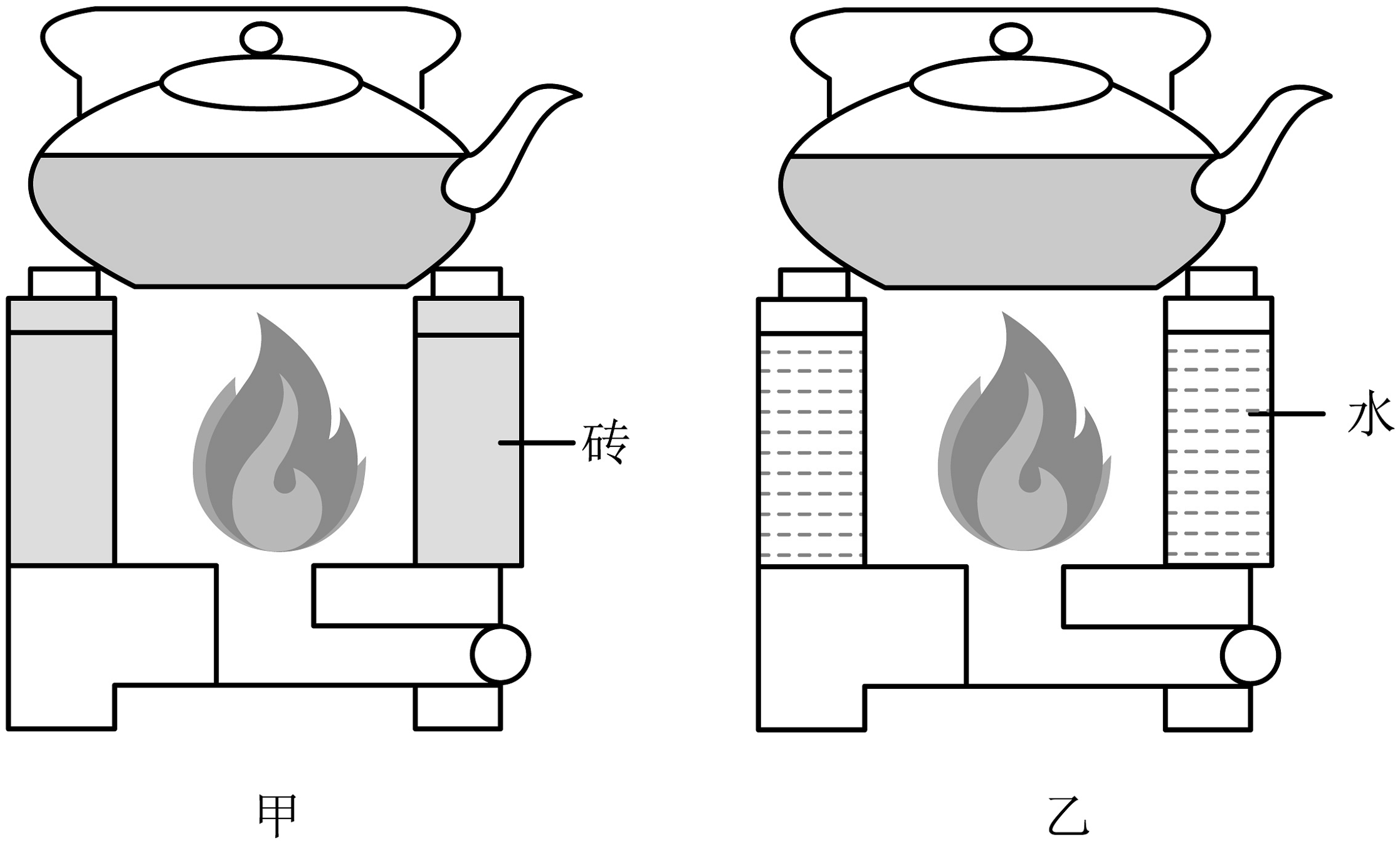 砖

水

甲

乙