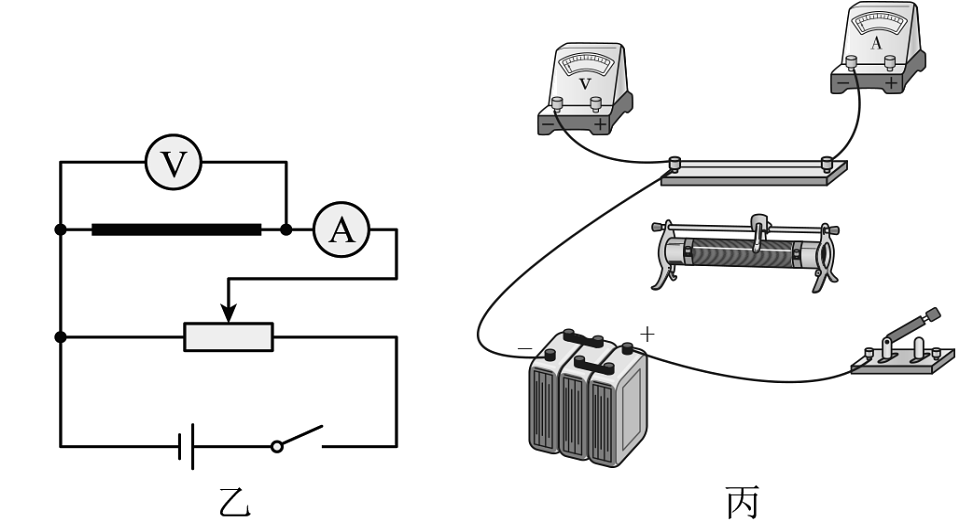 V
A
乙
V
−
+
A
−
+
−
+
丙