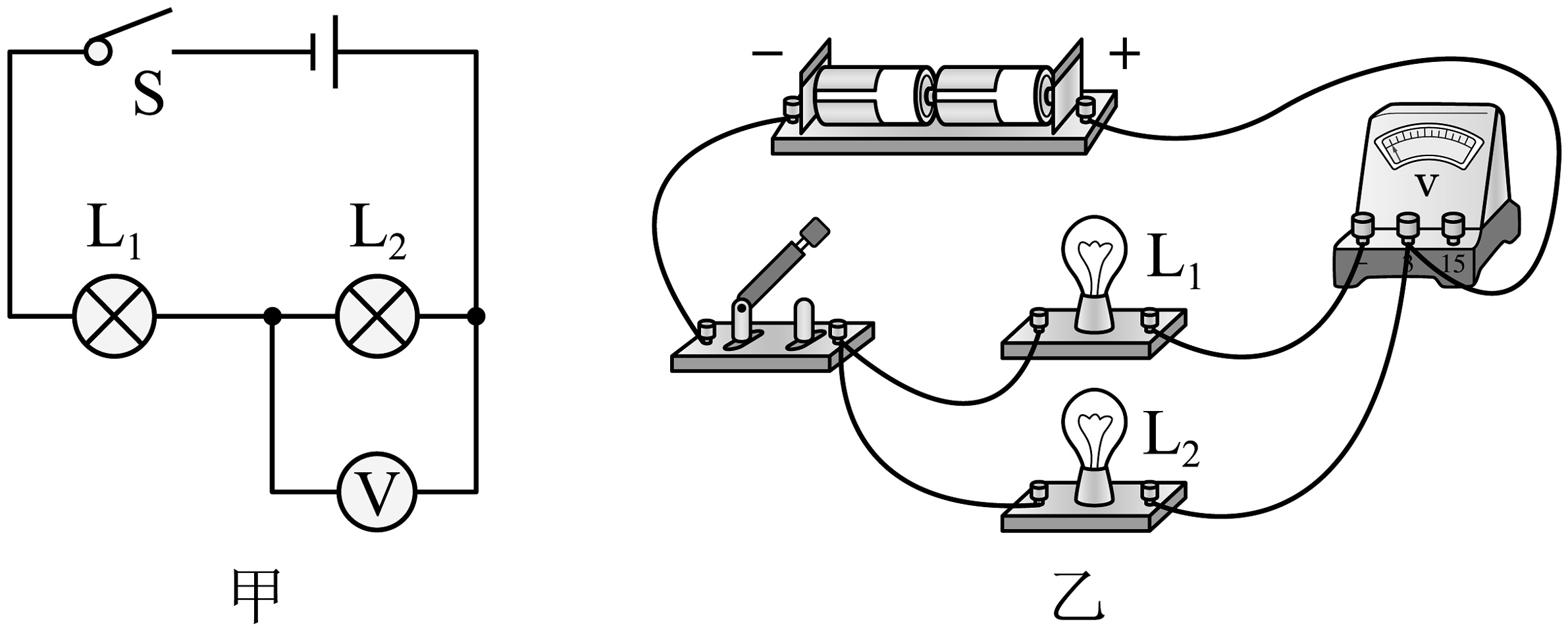 S

$L_1$ $L_2$

V

甲

− +

V

− 3 15

$L_1$

$L_2$

乙