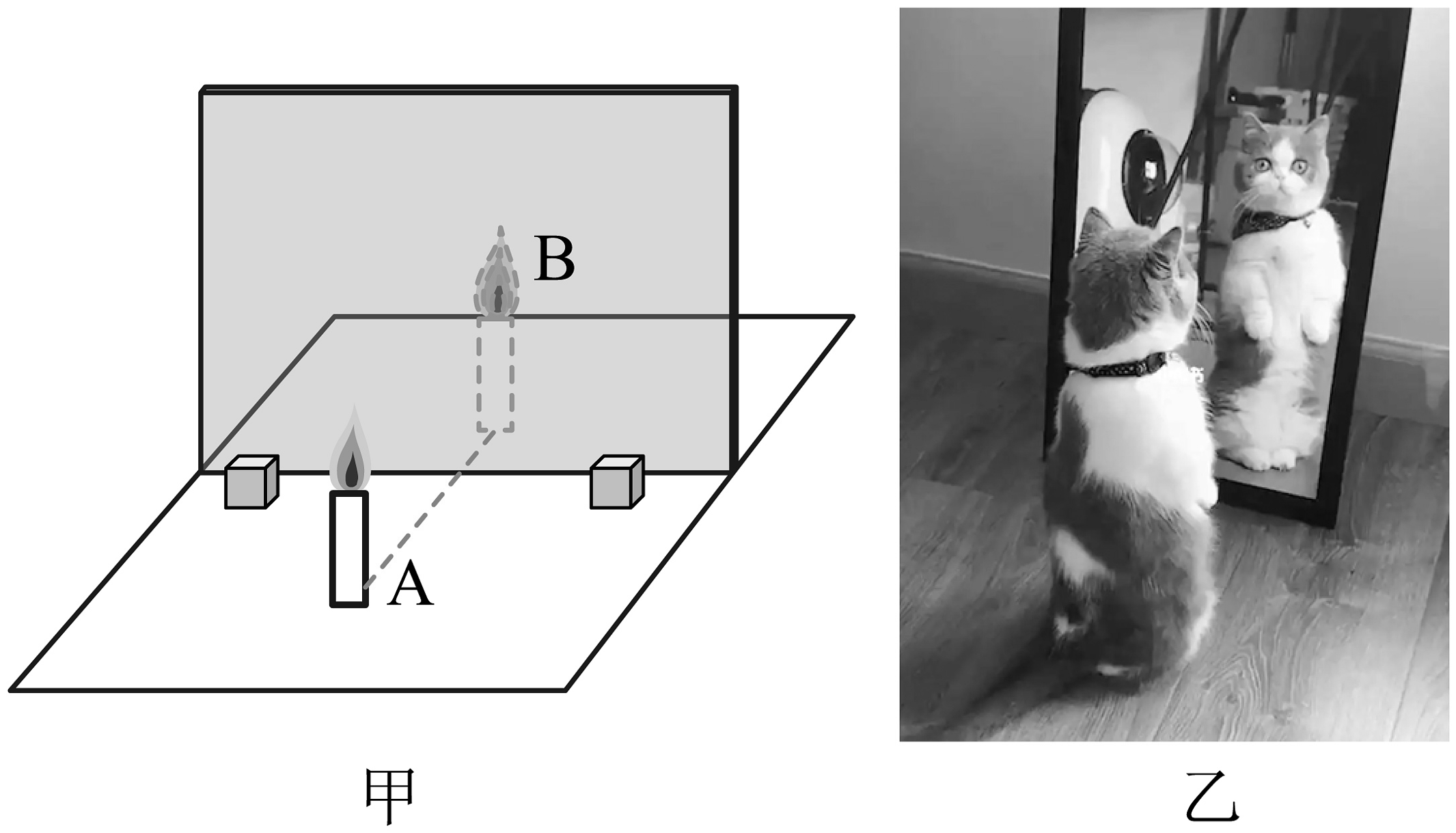 B

A

甲

乙