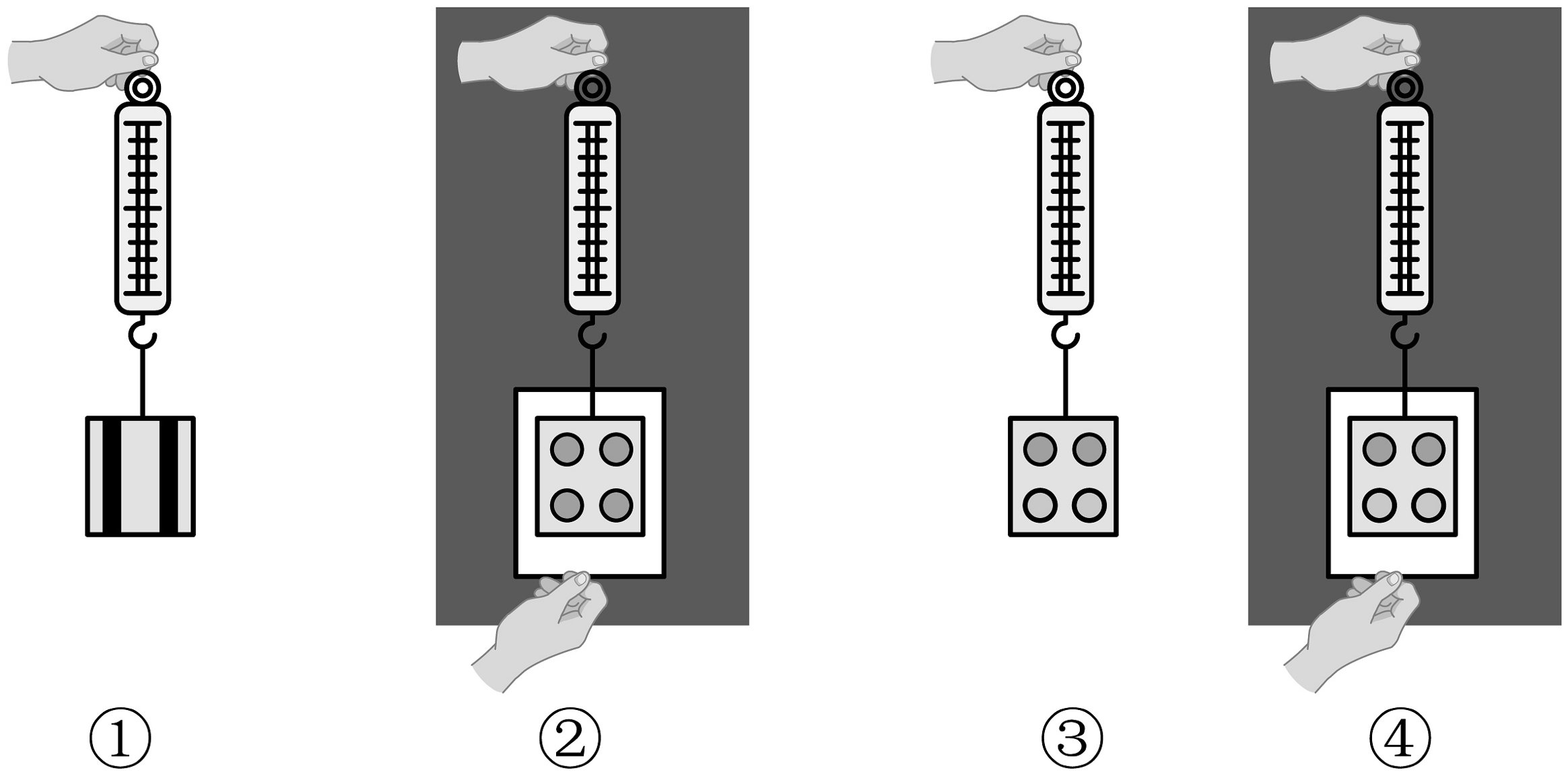 ① ② ③ ④