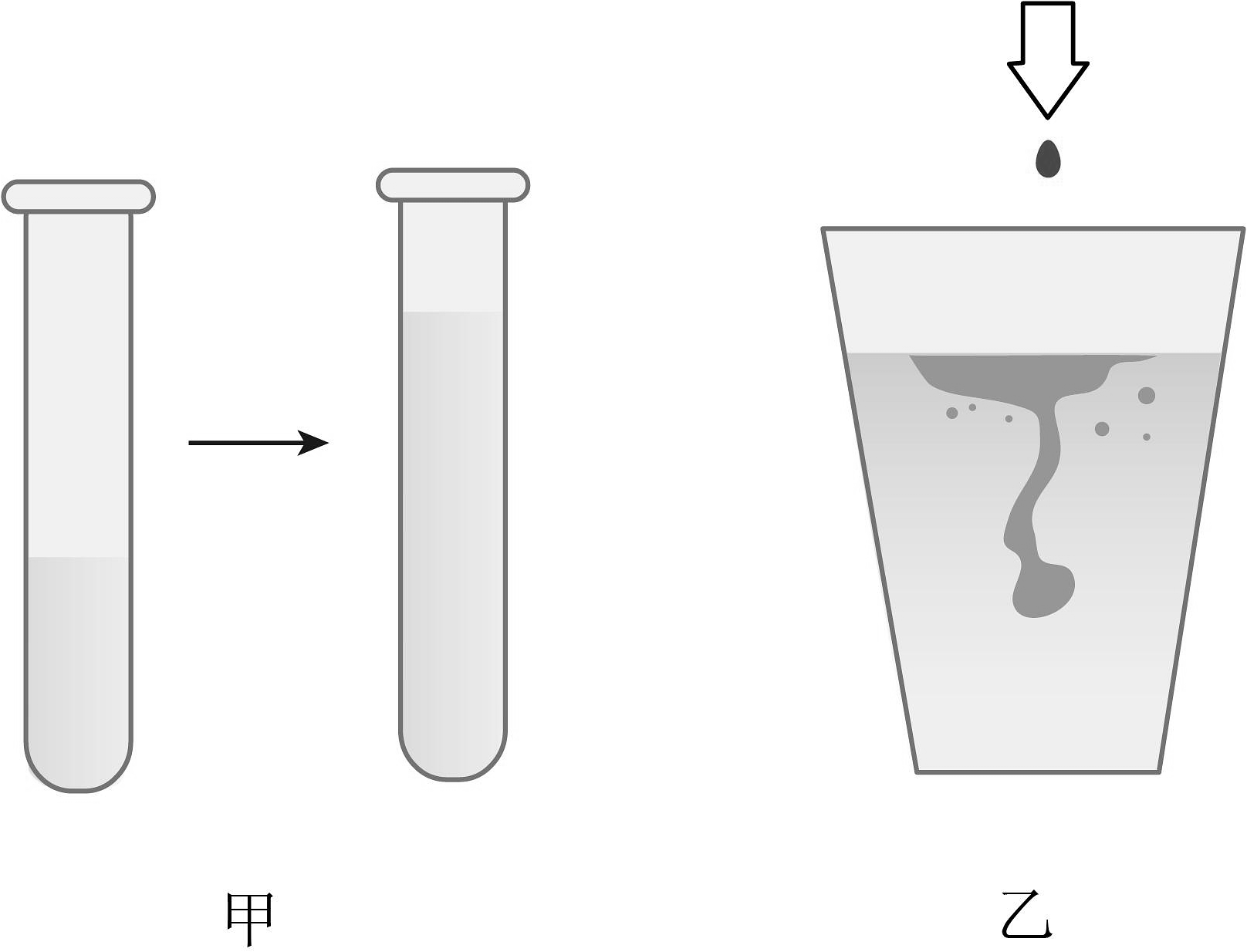 甲

乙