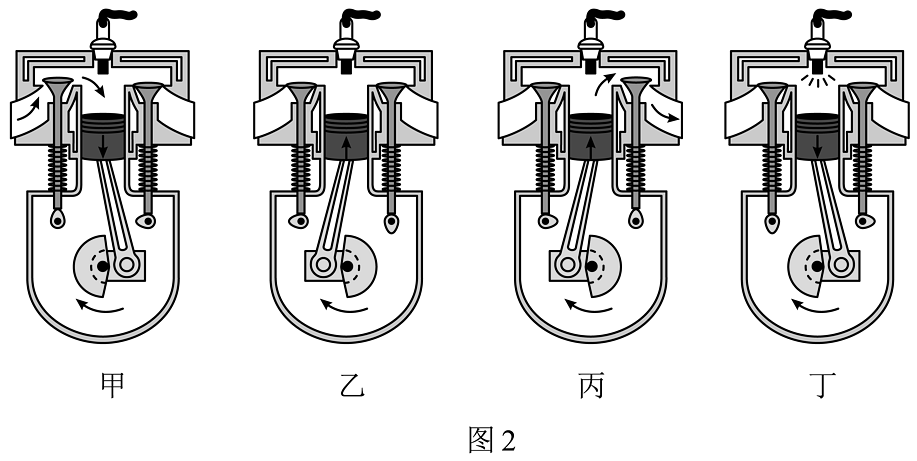 甲

乙

丙

丁

图 2