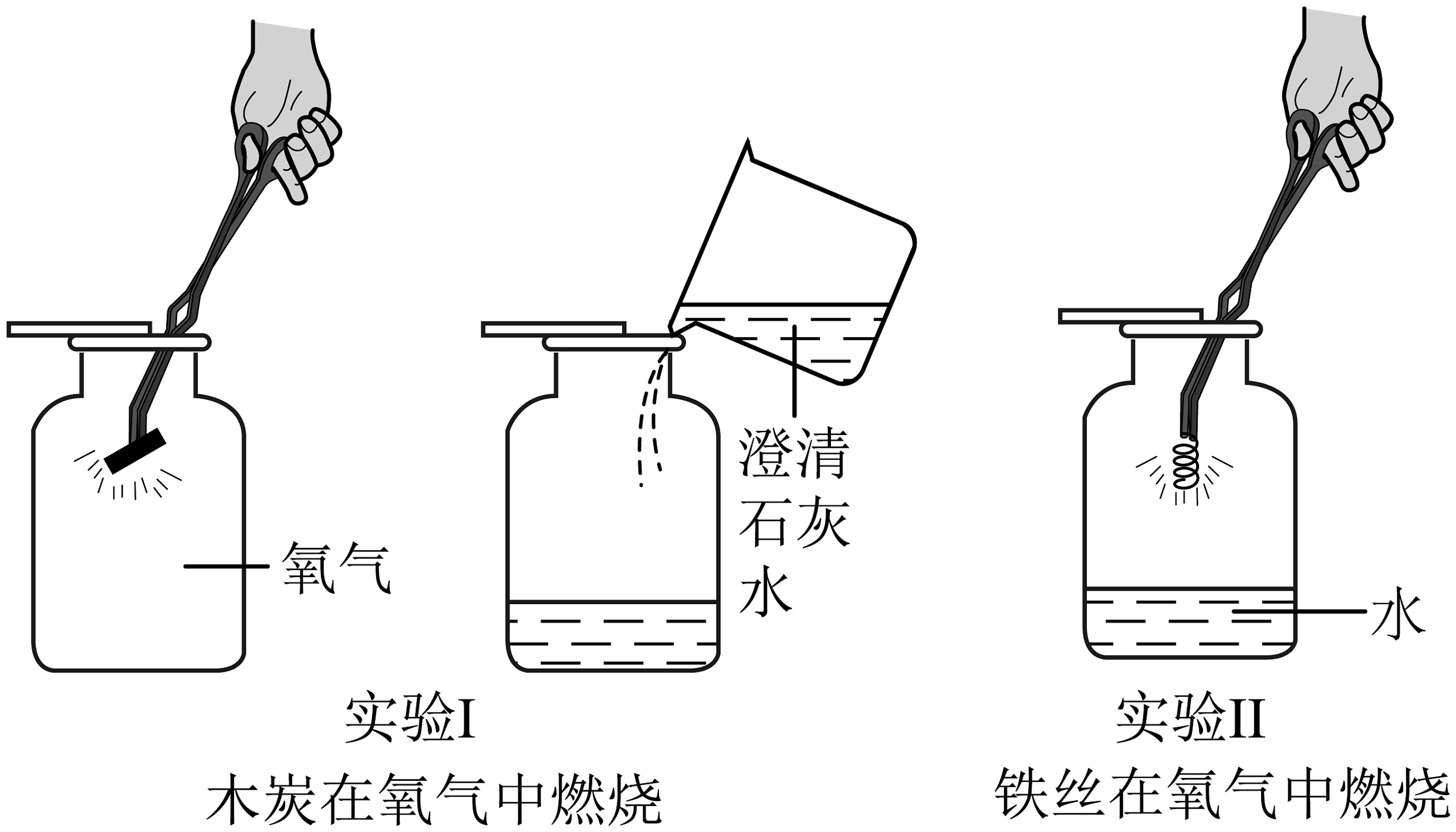 氧气

澄清石灰水

水

实验I
木炭在氧气中燃烧

实验II
铁丝在氧气中燃烧