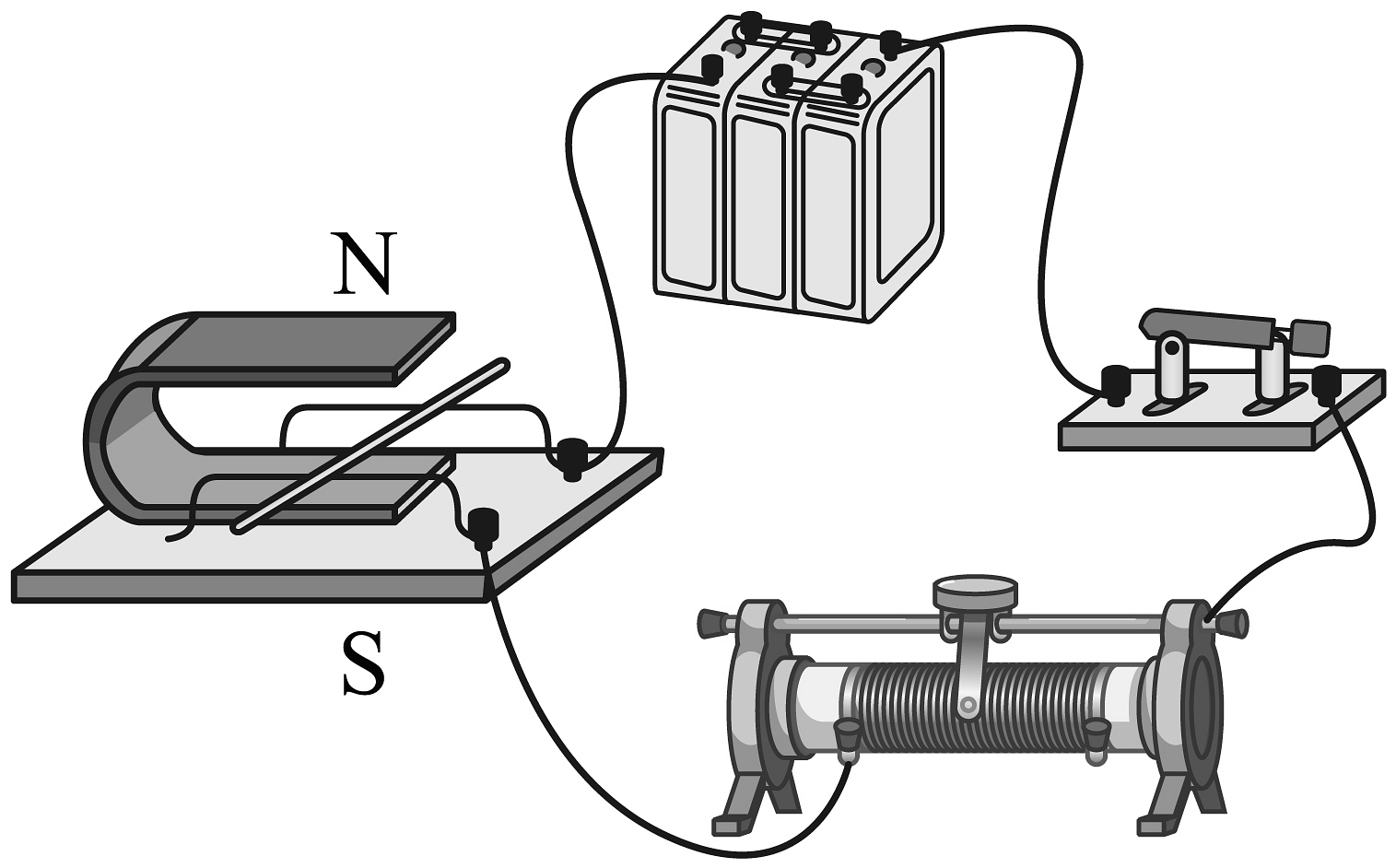 N
S