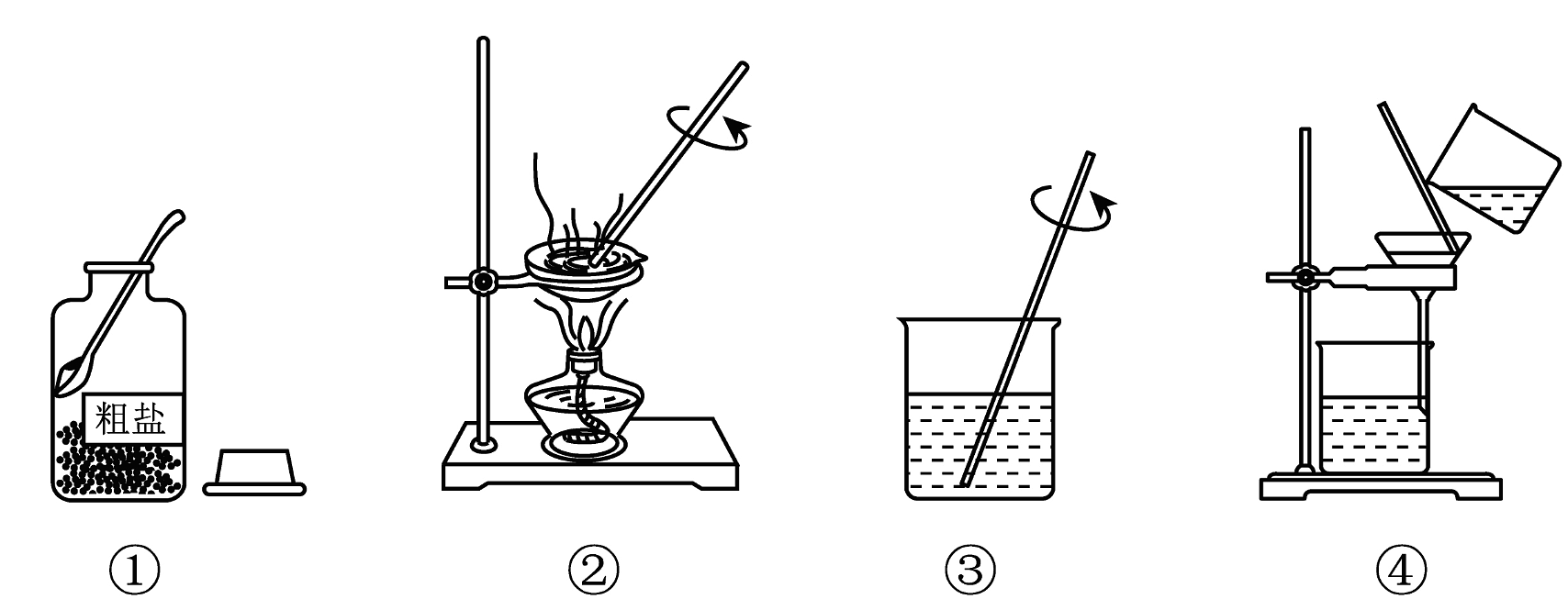 粗盐

①

②

③

④