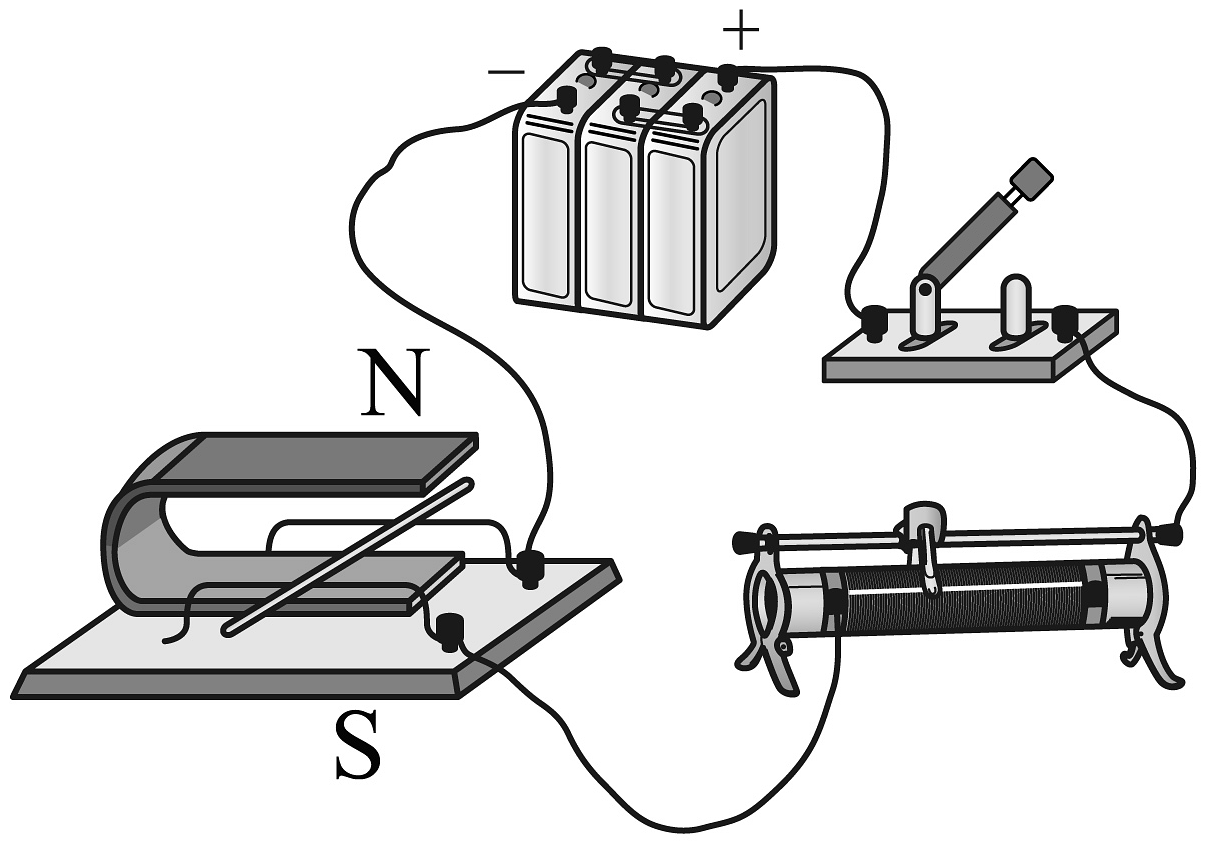 −
+
N
S