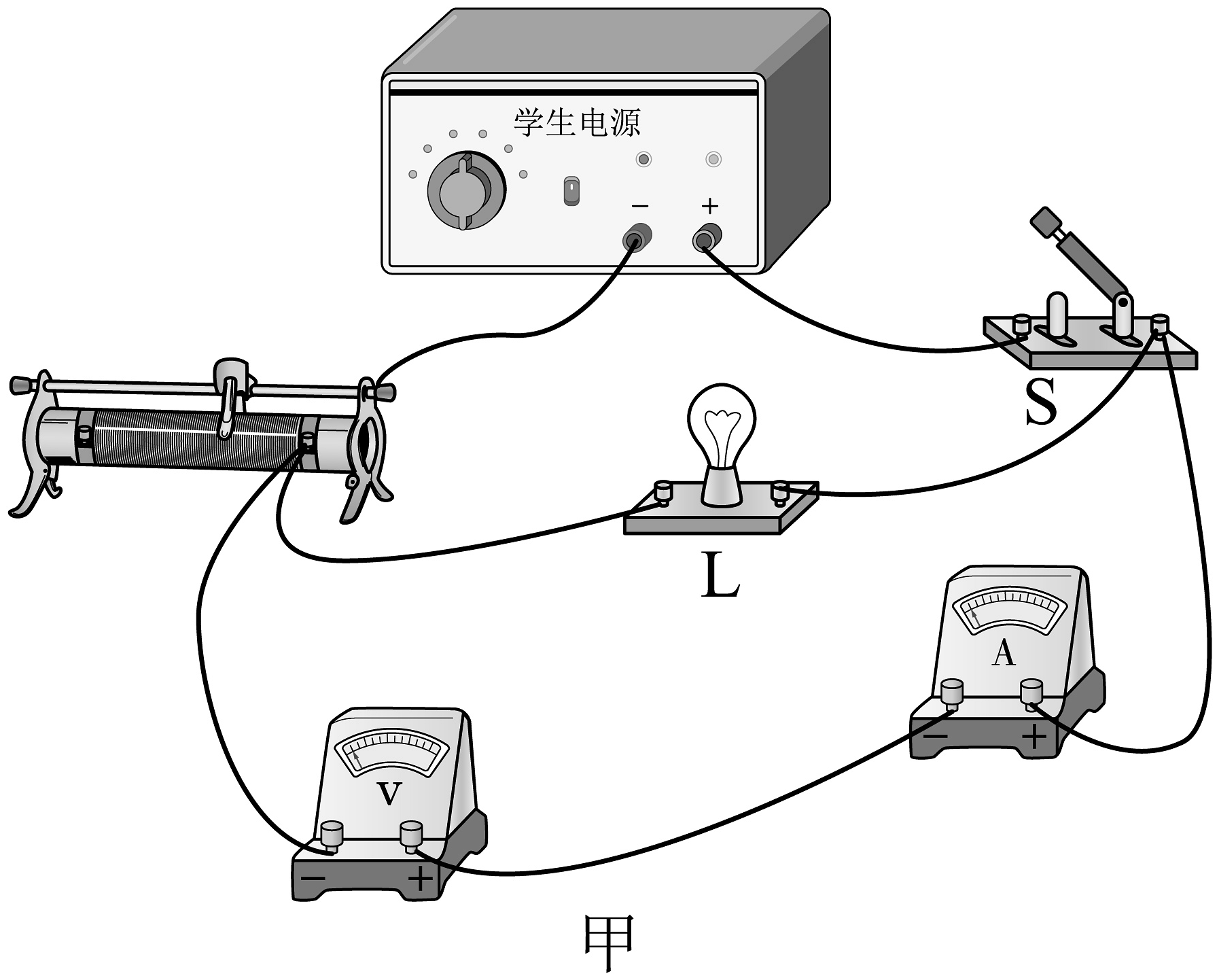 学生电源

−
+

S

L

A
−
+

V
−
+

甲