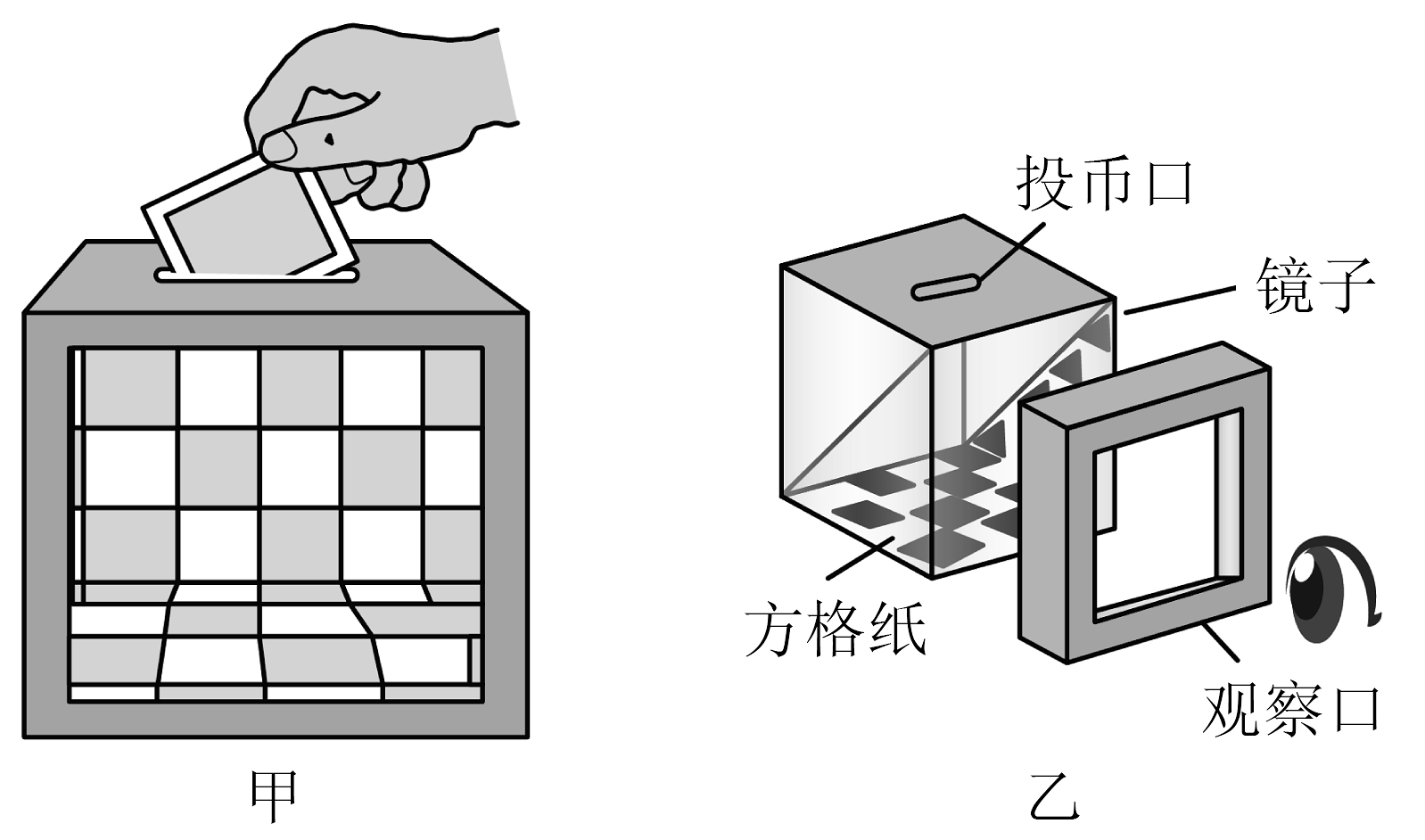 投币口

镜子

方格纸

观察口

甲

乙